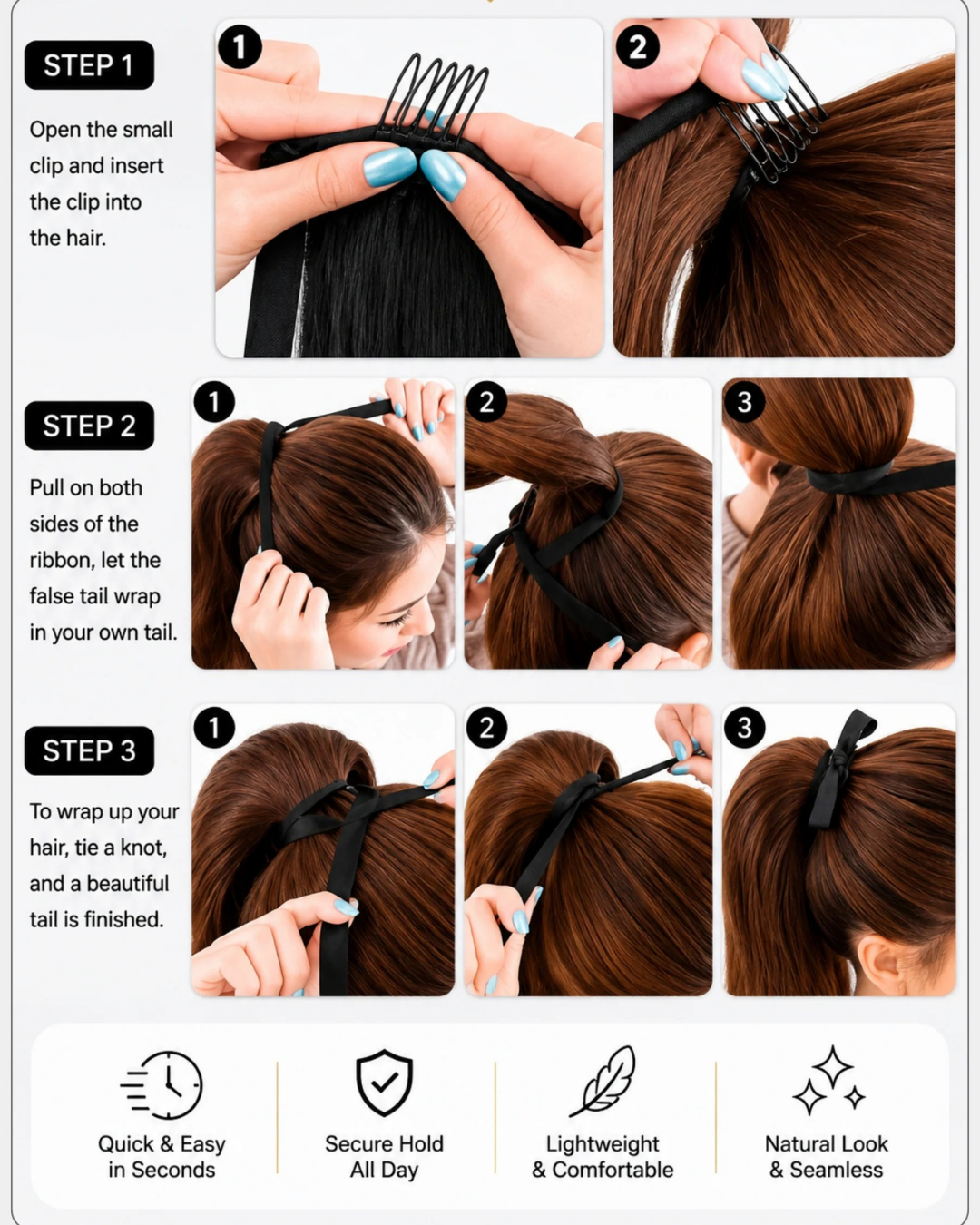 STEP 1

Open the small clip and insert the clip into the hair.

1

2

STEP 2

Pull on both sides of the ribbon, let the false tail wrap in your own tail.

1

2

3

STEP 3

To wrap up your hair, tie a knot, and a beautiful tail is finished.

1

2

3

Quick & Easy in Seconds

Secure Hold All Day

Lightweight & Comfortable

Natural Look & Seamless