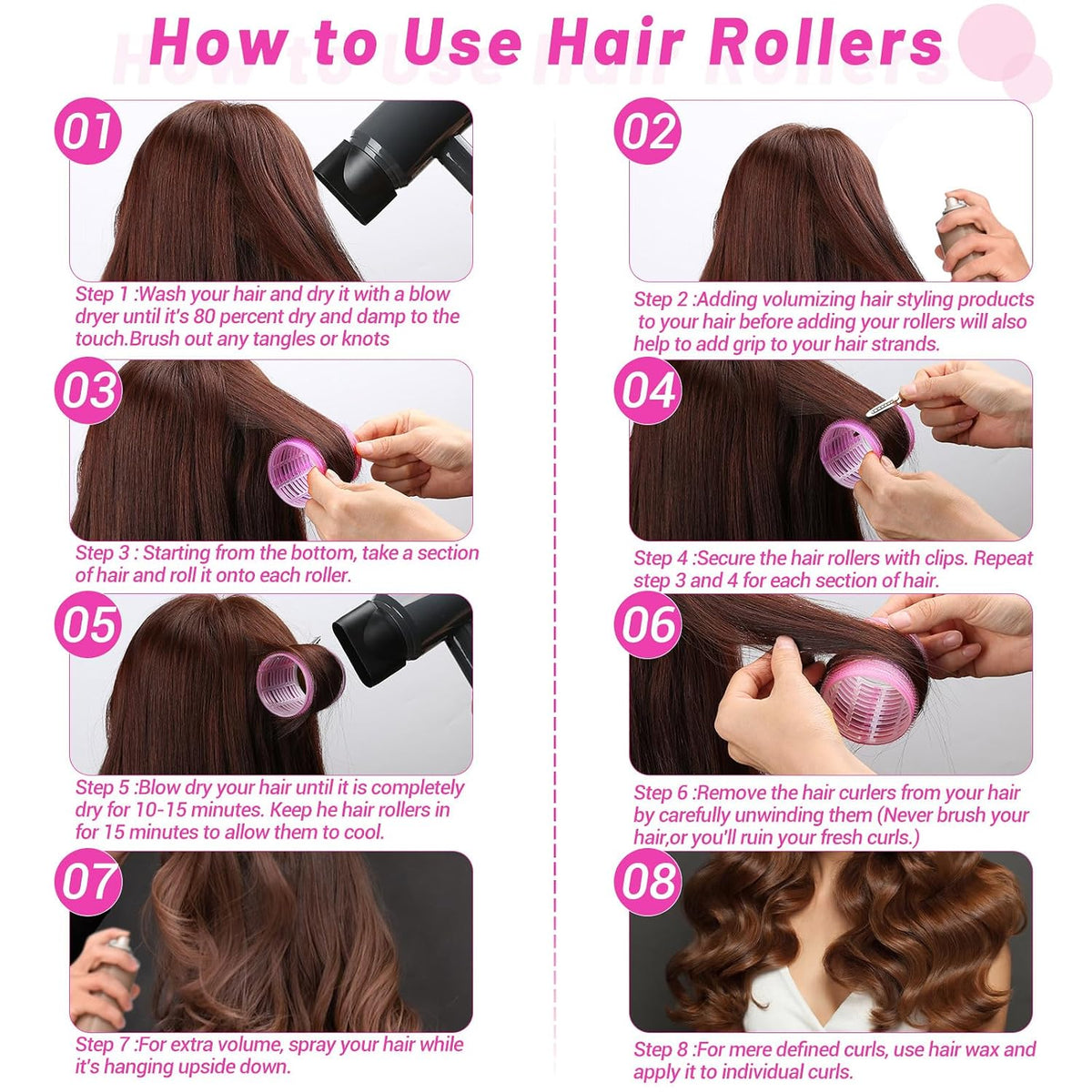 How to Use Hair Rollers

01

Step 1 :Wash your hair and dry it with a blow dryer until it's 80 percent dry and damp to the touch.Brush out any tangles or knots

02

Step 2 :Adding volumizing hair styling products to your hair before adding your rollers will also help to add grip to your hair strands.

03

Step 3 : Starting from the bottom, take a section of hair and roll it onto each roller.

04

Step 4 :Secure the hair rollers with clips. Repeat step 3 and 4 for each section of hair.

05

Step 5 :Blow dry your hair until it is completely dry for 10-15 minutes. Keep he hair rollers in for 15 minutes to allow them to cool.

06

Step 6 :Remove the hair curlers from your hair by carefully unwinding them (Never brush your hair,or you'll ruin your fresh curls.)

07

Step 7 :For extra volume, spray your hair while it's hanging upside down.

08

Step 8 :For mere defined curls, use hair wax and apply it to individual curls.