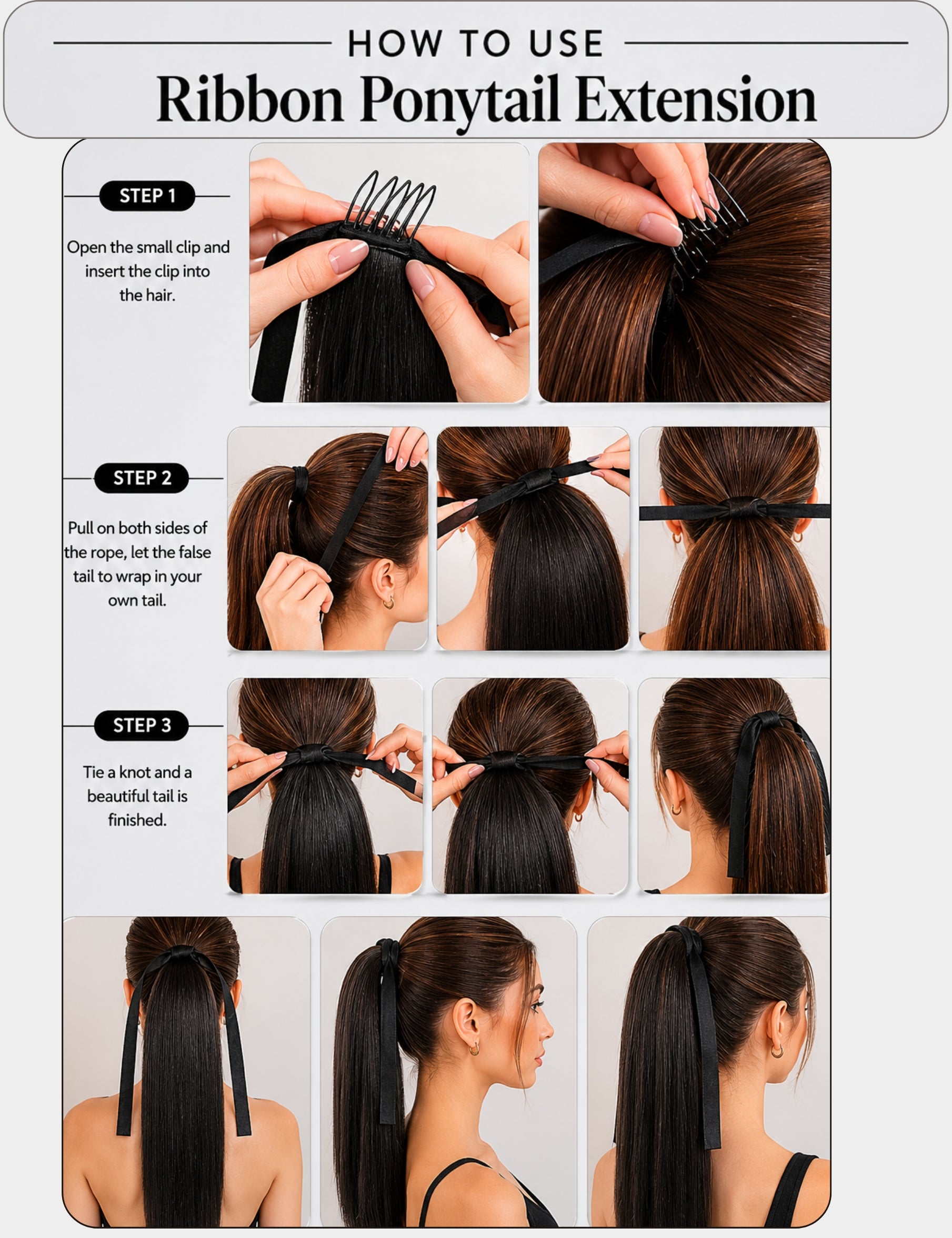 HOW TO USE

Ribbon Ponytail Extension

STEP 1

Open the small clip and insert the clip into the hair.

STEP 2

Pull on both sides of the rope, let the false tail to wrap in your own tail.

STEP 3

Tie a knot and a beautiful tail is finished.