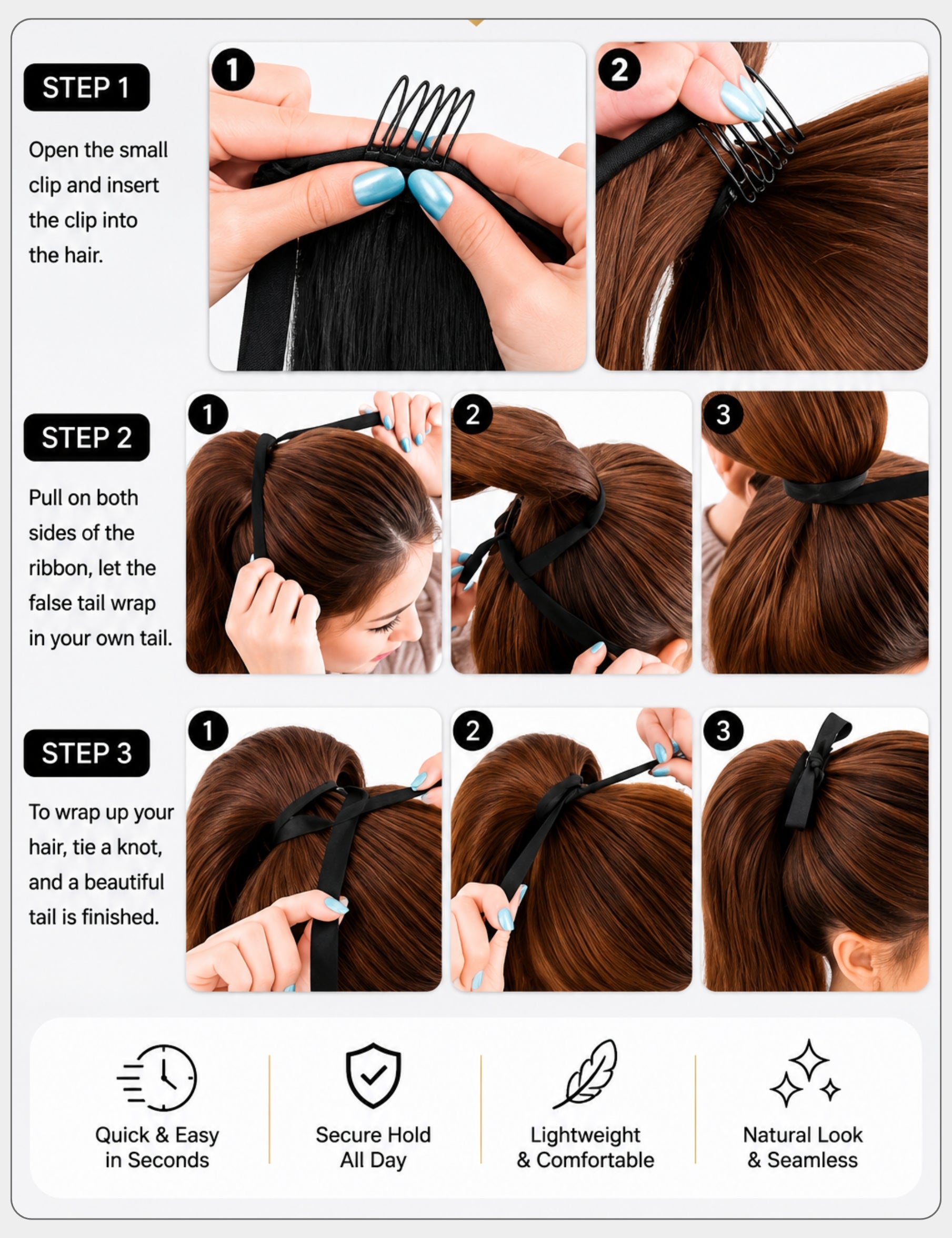 STEP 1

Open the small clip and insert the clip into the hair.

1

2

STEP 2

Pull on both sides of the ribbon, let the false tail wrap in your own tail.

1

2

3

STEP 3

To wrap up your hair, tie a knot, and a beautiful tail is finished.

1

2

3

Quick & Easy in Seconds

Secure Hold All Day

Lightweight & Comfortable

Natural Look & Seamless